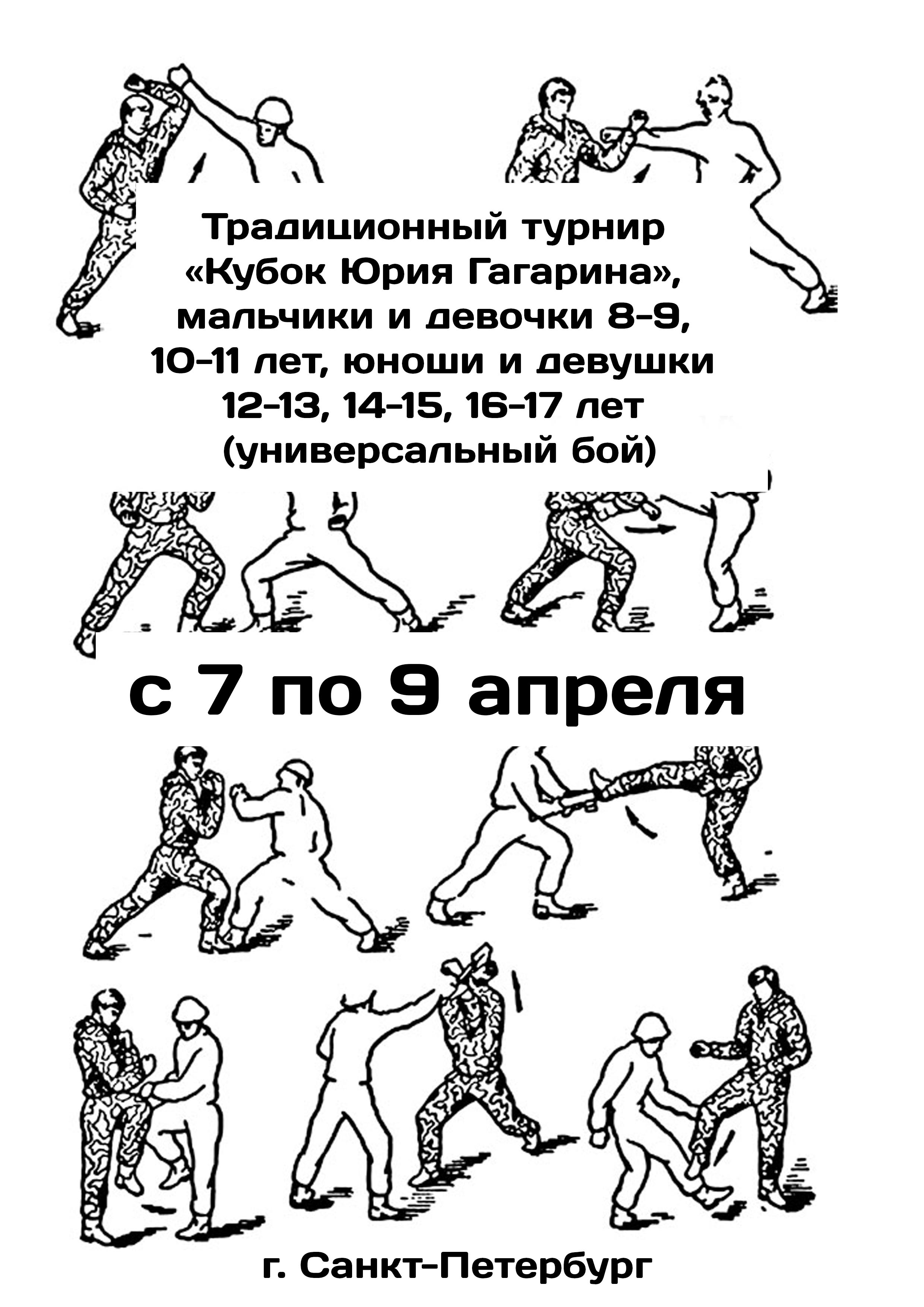 Традиционный турнир «Кубок Юрия Гагарина», мальчики и девочки 8-9, 10-11 лет, юноши и девушки 12-13, 14-15, 16-17 лет (универсальный бой)

с 7 по 9 апреля

г. Санкт-Петербург